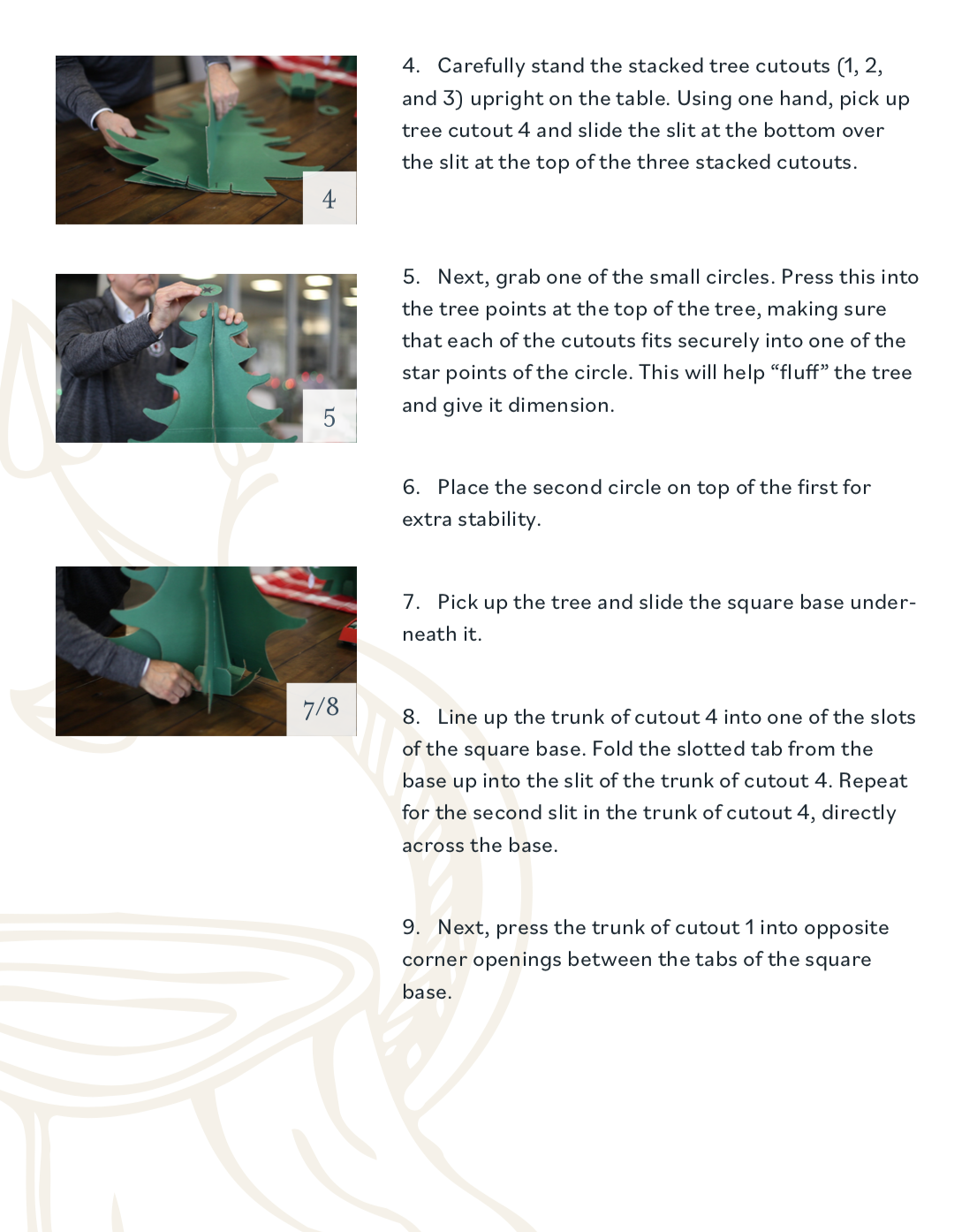 4

4. Carefully stand the stacked tree cutouts (1, 2, and 3) upright on the table. Using one hand, pick up tree cutout 4 and slide the slit at the bottom over the slit at the top of the three stacked cutouts.

5

5. Next, grab one of the small circles. Press this into the tree points at the top of the tree, making sure that each of the cutouts fits securely into one of the star points of the circle. This will help “fluff” the tree and give it dimension.

6. Place the second circle on top of the first for extra stability.

7/8

7. Pick up the tree and slide the square base underneath it.

8. Line up the trunk of cutout 4 into one of the slots of the square base. Fold the slotted tab from the base up into the slit of the trunk of cutout 4. Repeat for the second slit in the trunk of cutout 4, directly across the base.

9. Next, press the trunk of cutout 1 into opposite corner openings between the tabs of the square base.